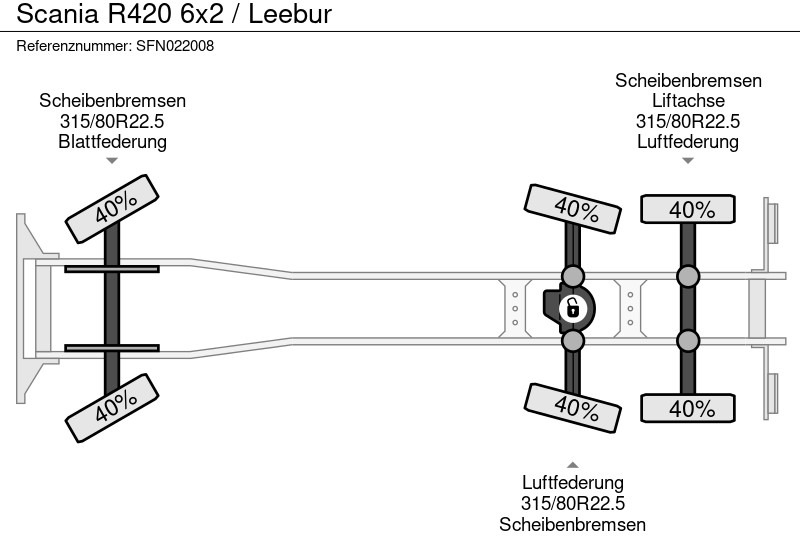 Scania R420 6x2 / Leebur

Referenznummer: SFN022008

Scheibenbremsen
315/80R22.5
Blattfederung

Scheibenbremsen
Liftachse
315/80R22.5
Luftfederung

40%

40%

40%

40%

40%

40%

Luftfederung
315/80R22.5
Scheibenbremsen