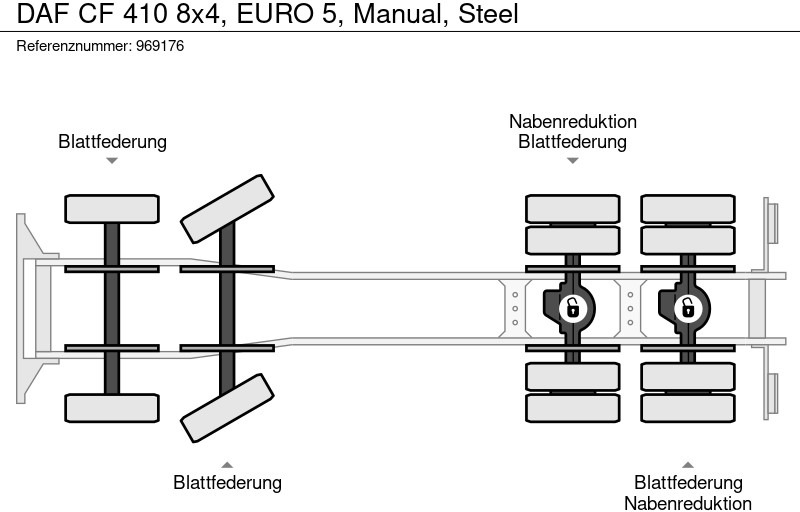 DAF CF 410 8x4, EURO 5, Manual, Steel
Referenznummer: 969176

Blattfederung

Nabenreduktion
Blattfederung

Blattfederung

Blattfederung
Nabenreduktion