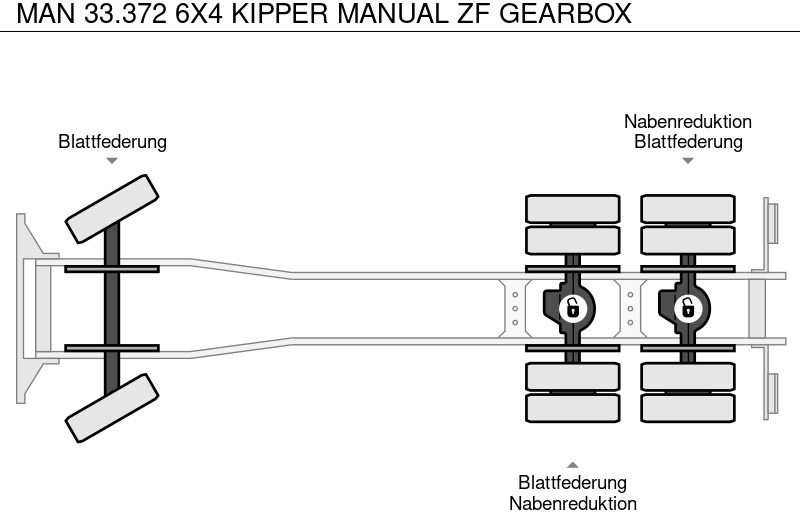 MAN 33.372 6X4 KIPPER MANUAL ZF GEARBOX

Blattfederung

Nabenreduktion
Blattfederung

Blattfederung
Nabenreduktion