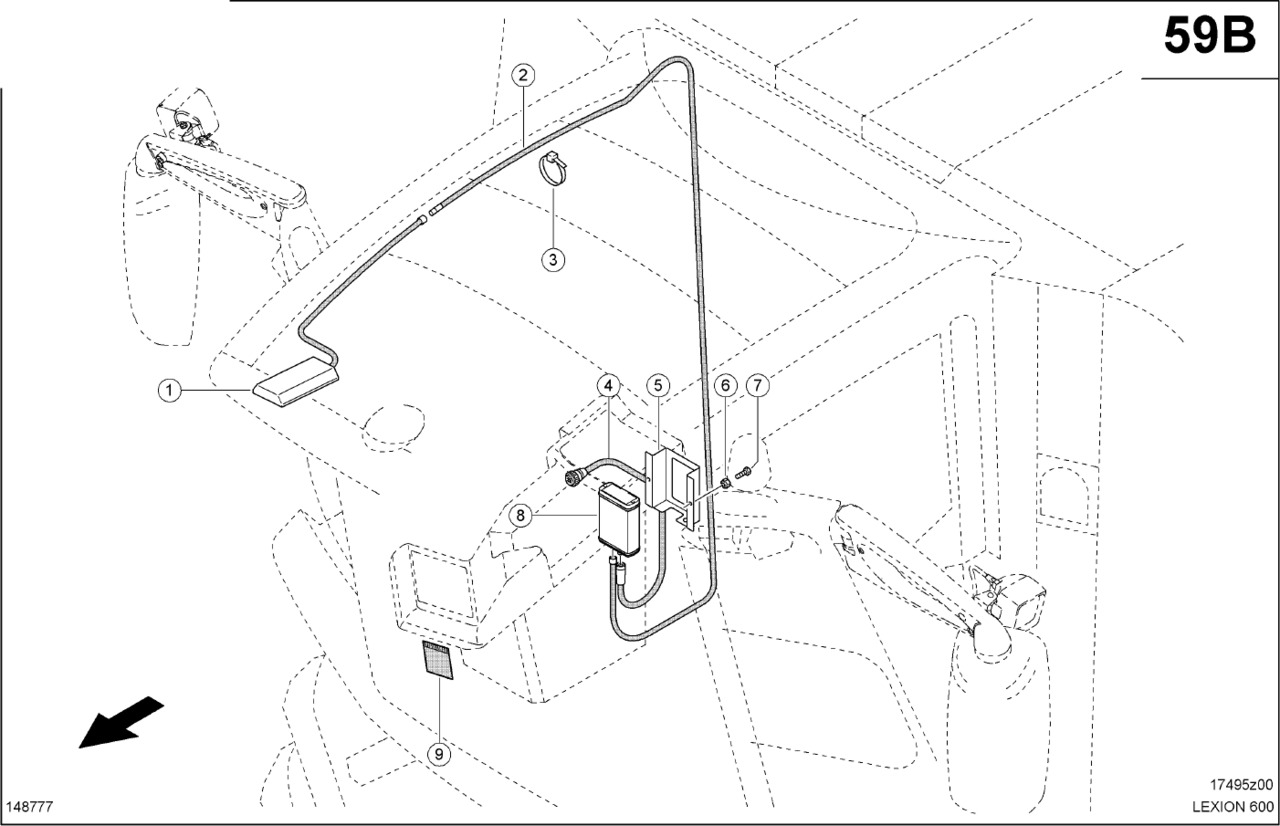 59B

2
3
1
4
5
6
7
8
9

148777

17495z00
LEXION 600