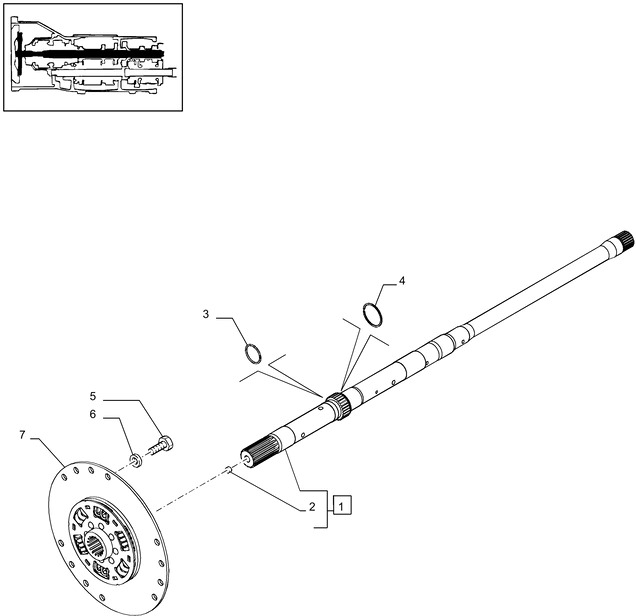 4
3
5
6
7
2
1