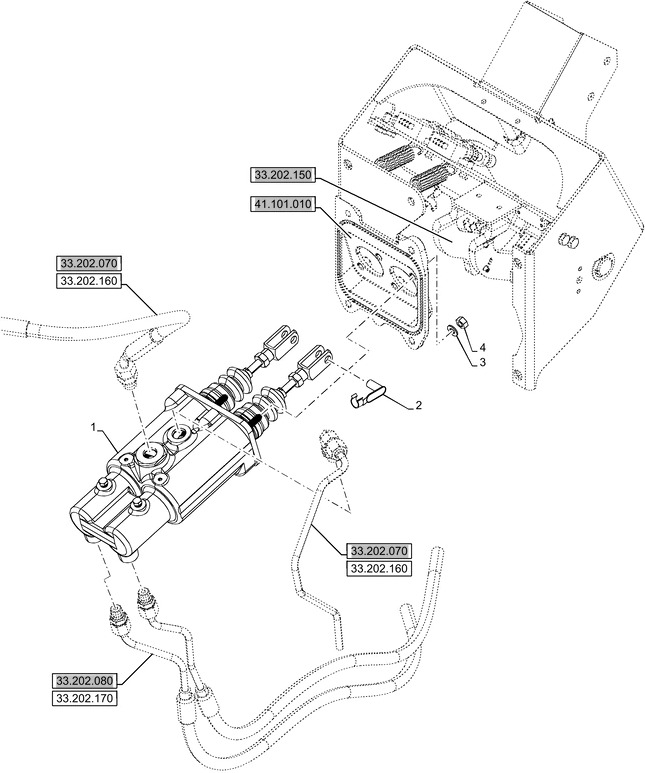 33.202.150
41.101.010
33.202.070
33.202.160
4
3
2
1
33.202.070
33.202.160
33.202.080
33.202.170