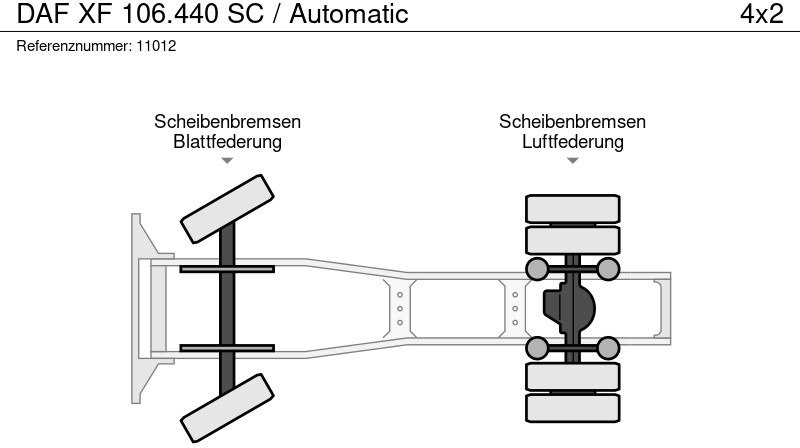 DAF XF 106.440 SC / Automatic

4x2

Referenznummer: 11012

Scheibenbremsen
Blattfederung

Scheibenbremsen
Luftfederung