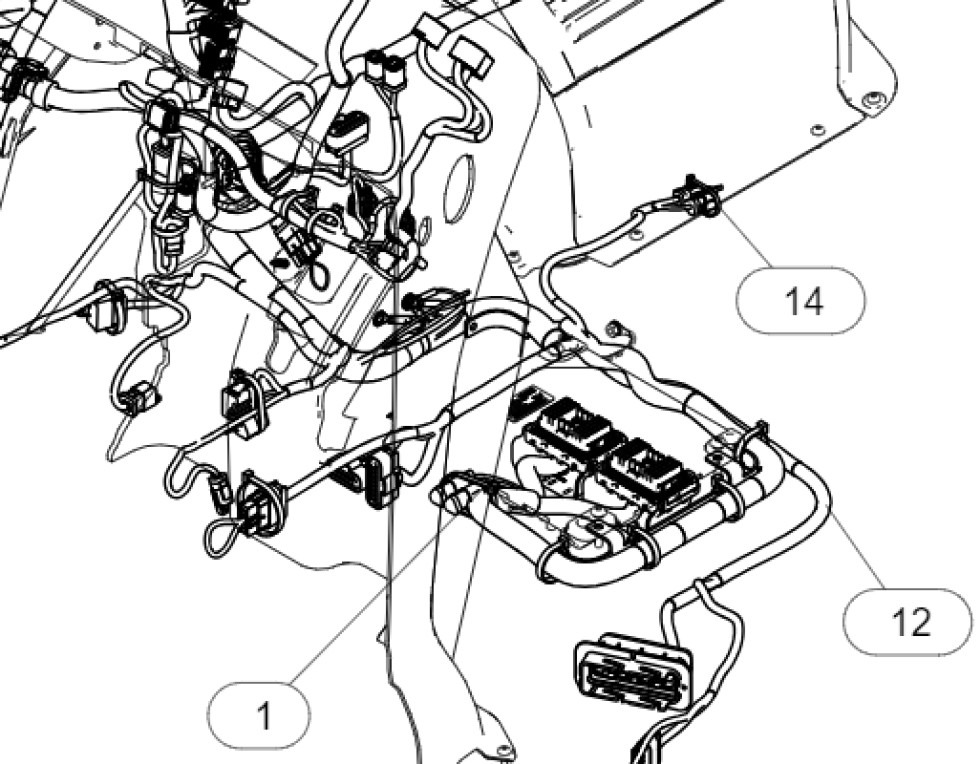 14

12

1